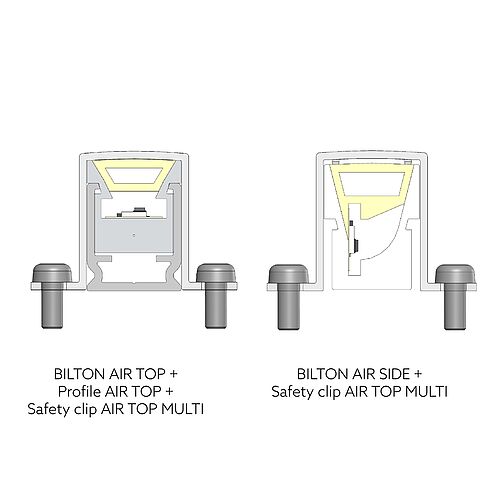 BILTON AIR TOP +
Profile AIR TOP +
Safety clip AIR TOP MULTI

BILTON AIR SIDE +
Safety clip AIR TOP MULTI